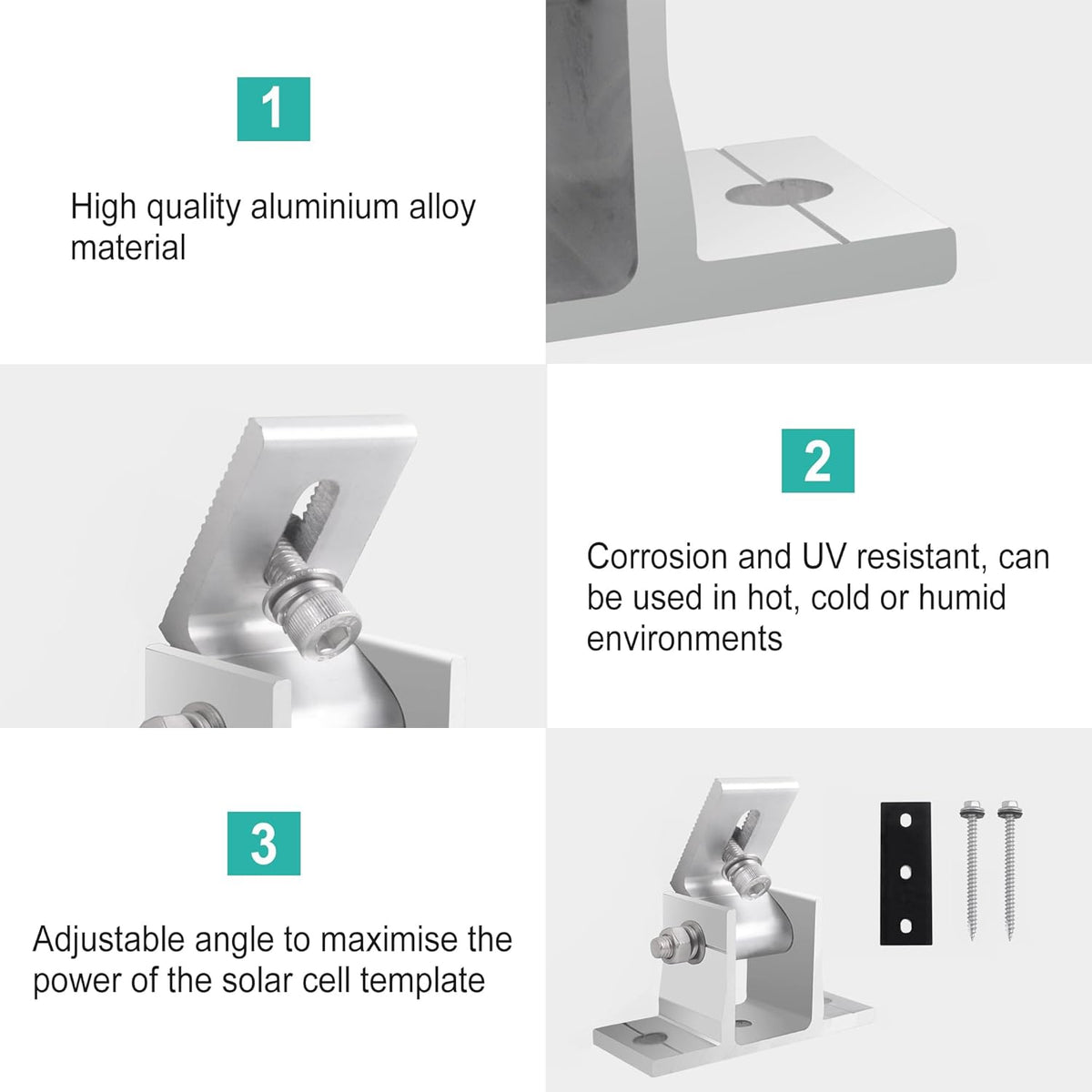 1

High quality aluminium alloy material

2

Corrosion and UV resistant, can be used in hot, cold or humid environments

3

Adjustable angle to maximise the power of the solar cell template